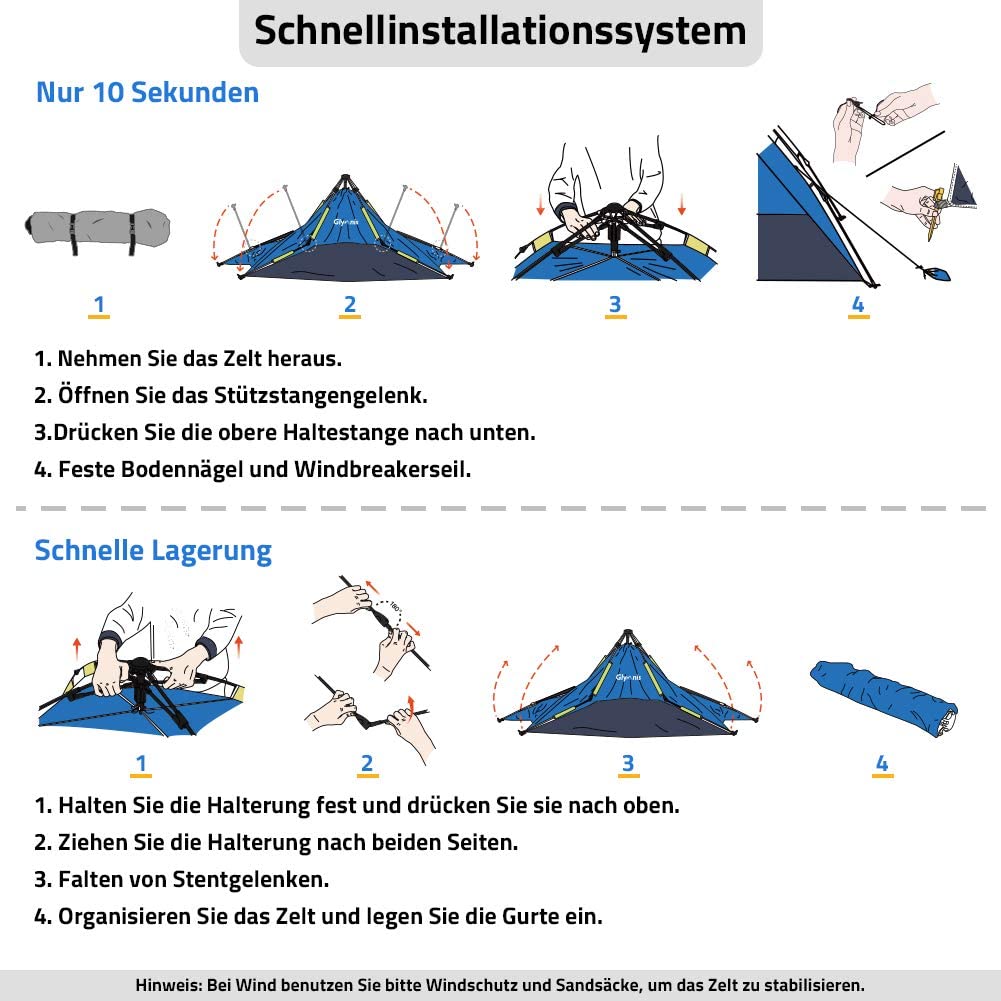 Schnellinstallationssystem

Nur 10 Sekunden

Glymnis

1 2 3 4

1. Nehmen Sie das Zelt heraus.
2. Öffnen Sie das Stützstangengelenk.
3.Drücken Sie die obere Haltestange nach unten.
4. Feste Bodennägel und Windbreakerseil.

Schnelle Lagerung

180°

Glymnis

1 2 3 4

1. Halten Sie die Halterung fest und drücken Sie sie nach oben.
2. Ziehen Sie die Halterung nach beiden Seiten.
3. Falten von Stentgelenken.
4. Organisieren Sie das Zelt und legen Sie die Gurte ein.

Hinweis: Bei Wind benutzen Sie bitte Windschutz und Sandsäcke, um das Zelt zu stabilisieren.