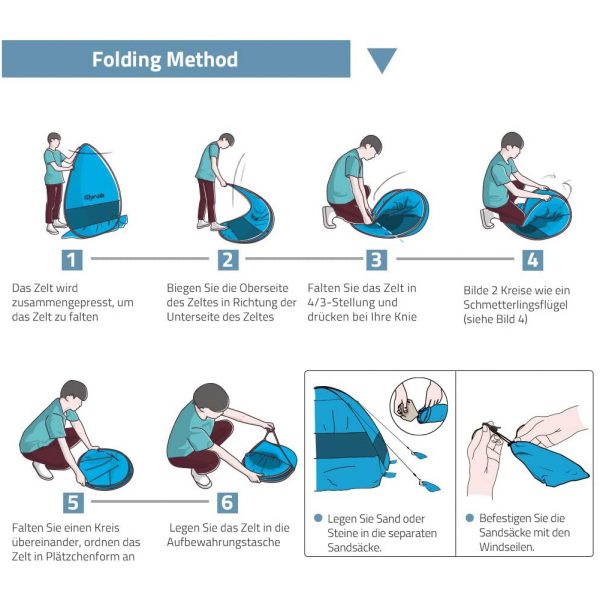 Folding Method

1

Das Zelt wird zusammengepresst, um das Zelt zu falten

2

Biegen Sie die Oberseite des Zeltes in Richtung der Unterseite des Zeltes

3

Falten Sie das Zelt in 4/3-Stellung und drücken bei Ihre Knie

4

Bilde 2 Kreise wie ein Schmetterlingsflügel (siehe Bild 4)

5

Falten Sie einen Kreis übereinander, ordnen das Zelt in Plätzchenform an

6

Legen Sie das Zelt in die Aufbewahrungstasche

Legen Sie Sand oder Steine in die separaten Sandsäcke.

Befestigen Sie die Sandsäcke mit den Windseilen.