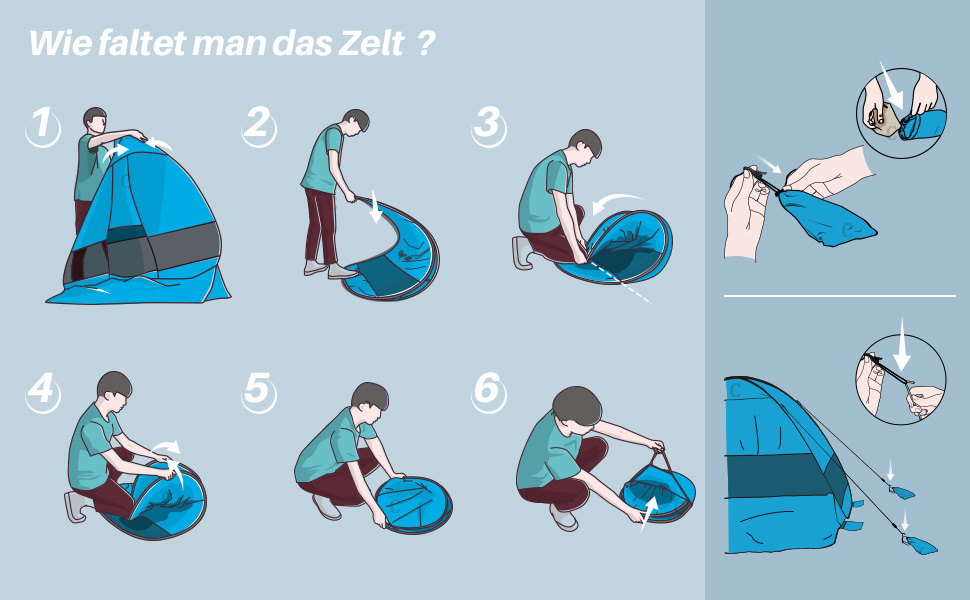 Wie faltet man das Zelt ?

1

2

3

4

5

6